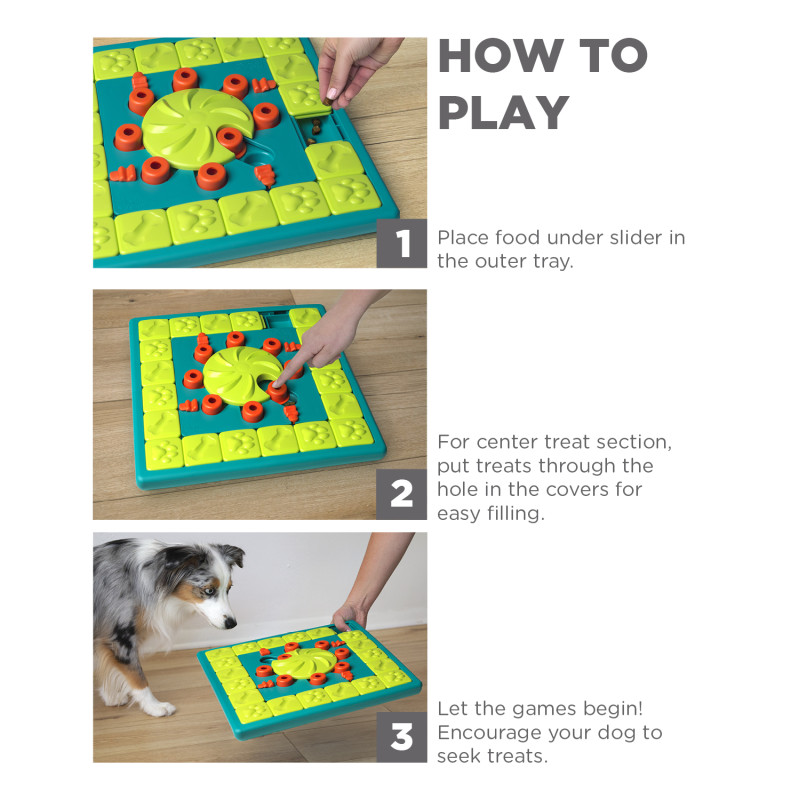 HOW TO PLAY

1

Place food under slider in the outer tray.

2

For center treat section, put treats through the hole in the covers for easy filling.

3

Let the games begin! Encourage your dog to seek treats.