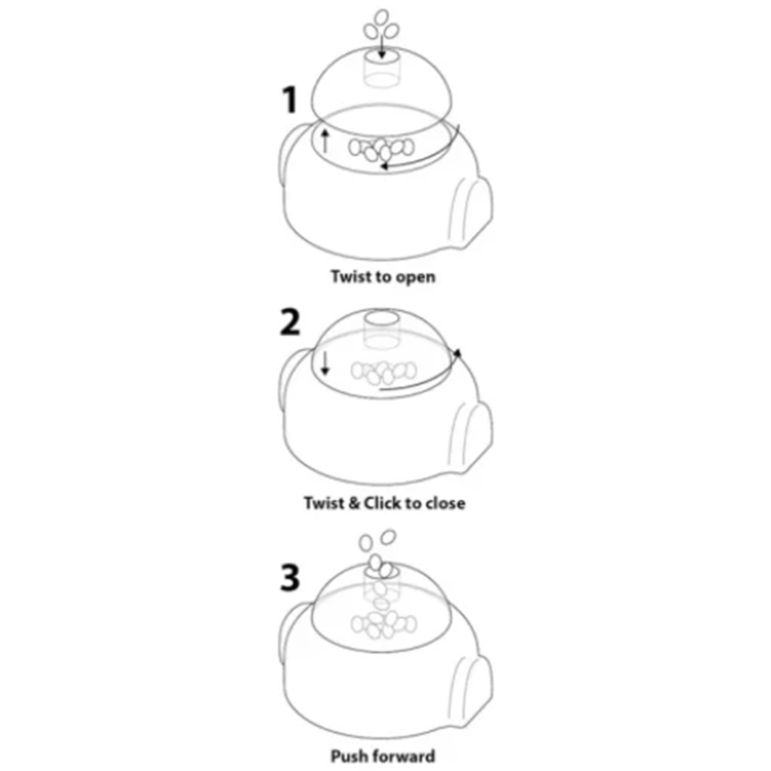 1

Twist to open

2

Twist & Click to close

3

Push forward